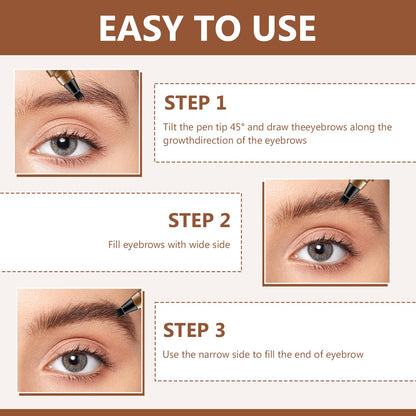 EASY TO USE

STEP 1

Tilt the pen tip 45° and draw theeyebrows along the growthdirection of the eyebrows

STEP 2

Fill eyebrows with wide side

STEP 3

Use the narrow side to fill the end of eyebrow